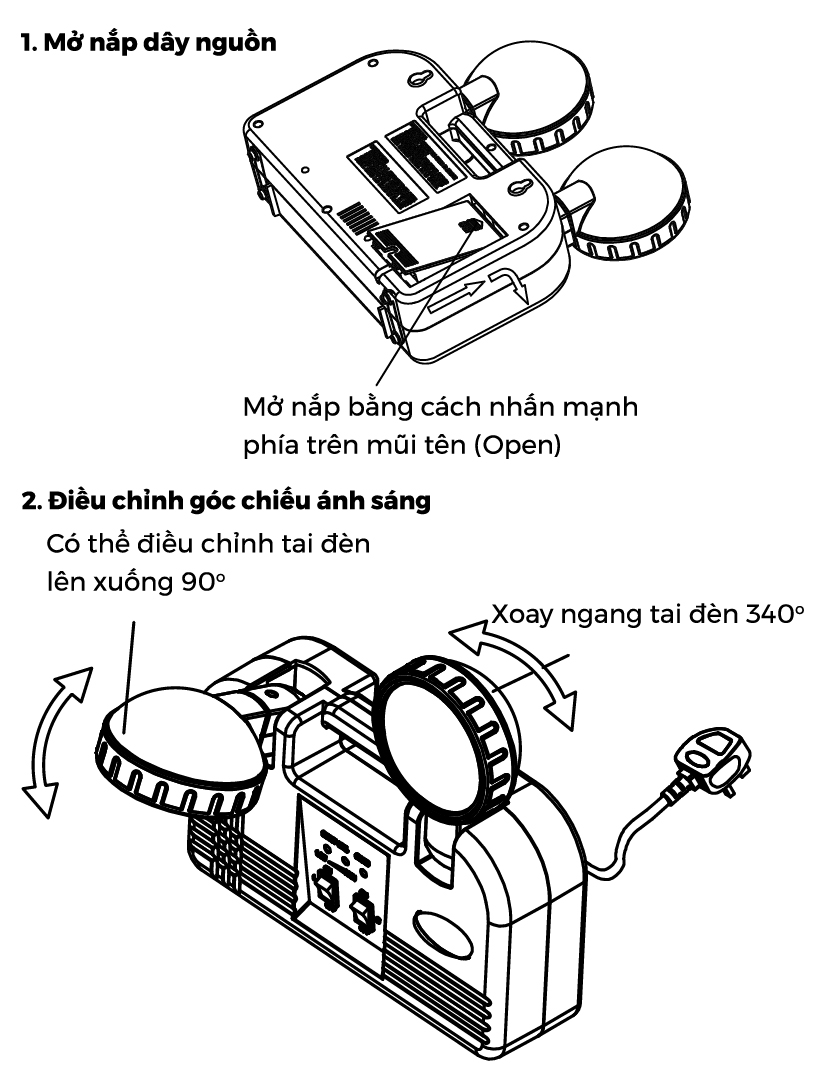 1. Mở nắp dây nguồn

Mở nắp bằng cách nhấn mạnh phía trên mũi tên (Open)

2. Điều chỉnh góc chiếu ánh sáng

Có thể điều chỉnh tai đèn lên xuống 90°

Xoay ngang tai đèn 340°