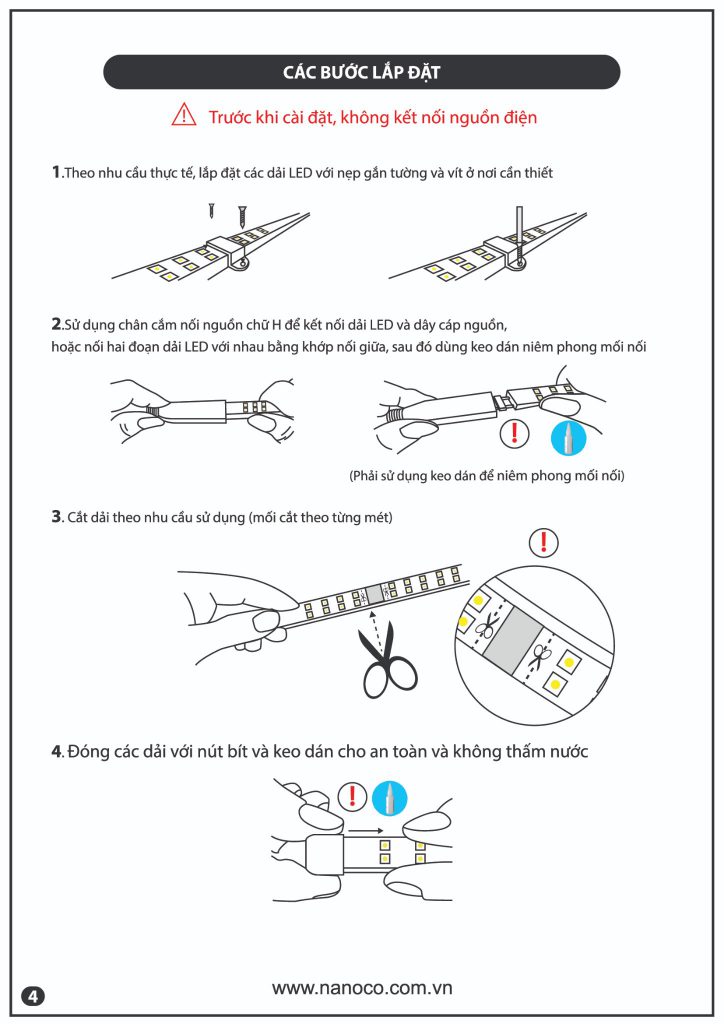 CÁC BƯỚC LẮP ĐẶT

Trước khi cài đặt, không kết nối nguồn điện

1.Theo nhu cầu thực tế, lắp đặt các dải LED với nẹp gắn tường và vít ở nơi cần thiết

2.Sử dụng chân cắm nối nguồn chữ H để kết nối dải LED và dây cáp nguồn, hoặc nối hai đoạn dải LED với nhau bằng khớp nối giữa, sau đó dùng keo dán niêm phong mối nối

(Phải sử dụng keo dán để niêm phong mối nối)

3. Cắt dải theo nhu cầu sử dụng (mối cắt theo từng mét)

4. Đóng các dải với nút bít và keo dán cho an toàn và không thấm nước

4

www.nanoco.com.vn