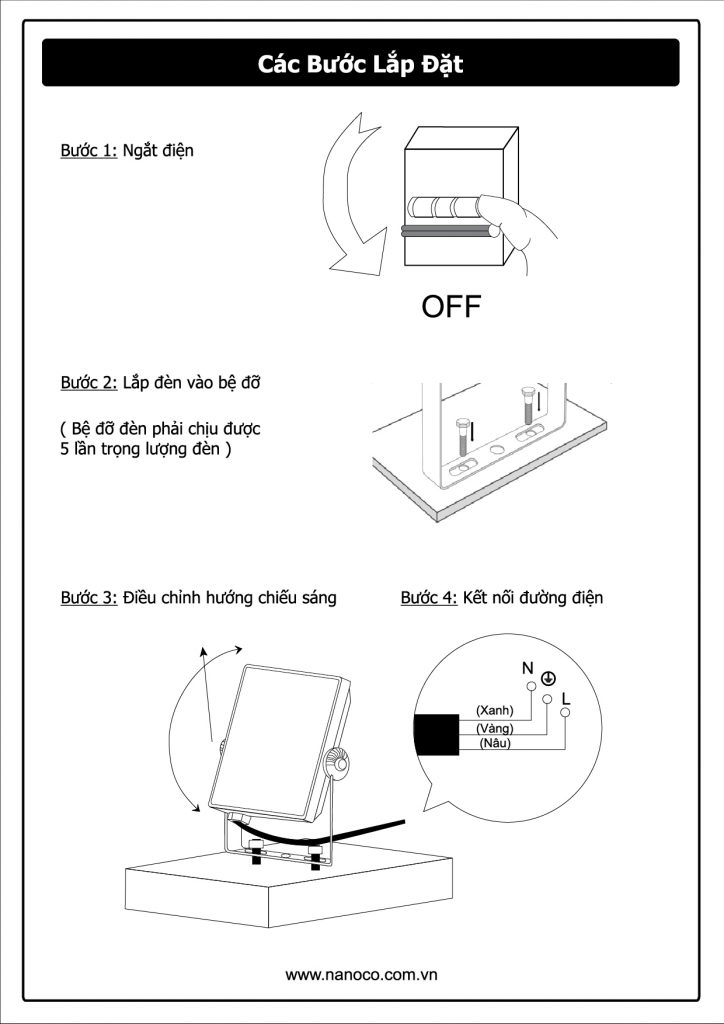 Các Bước Lắp Đặt

Bước 1: Ngắt điện

OFF

Bước 2: Lắp đèn vào bệ đỡ

( Bệ đỡ đèn phải chịu được 5 lần trọng lượng đèn )

Bước 3: Điều chỉnh hướng chiếu sáng

Bước 4: Kết nối đường điện

N
L
(Xanh)
(Vàng)
(Nâu)

www.nanoco.com.vn