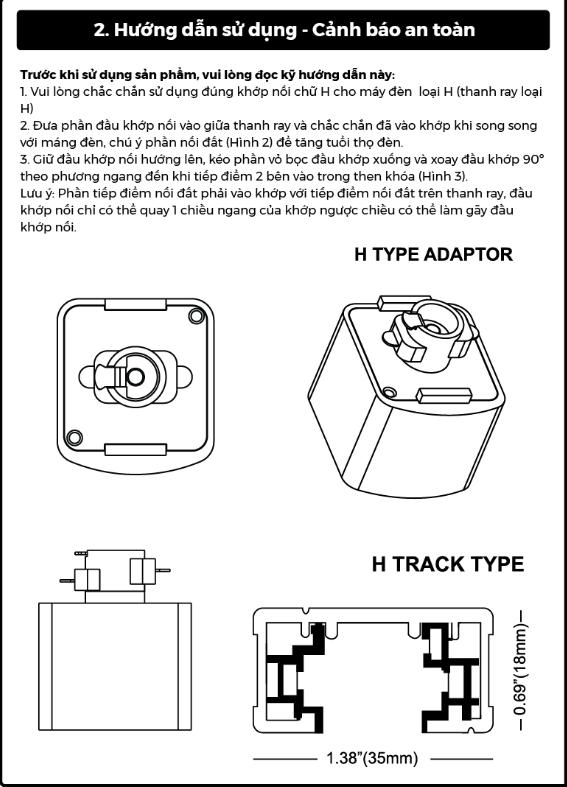 2. Hướng dẫn sử dụng - Cảnh báo an toàn

Trước khi sử dụng sản phẩm, vui lòng đọc kỹ hướng dẫn này:
1. Vui lòng chắc chắn sử dụng đúng khớp nối chữ H cho máy đèn loại H (thanh ray loại H)
2. Đưa phần đầu khớp nối vào giữa thanh ray và chắc chắn đã vào khớp khi song song với máng đèn, chú ý phần nối đất (Hình 2) để tăng tuổi thọ đèn.
3. Giữ đầu khớp nối hướng lên, kéo phần vỏ bọc đầu khớp xuống và xoay đầu khớp 90° theo phương ngang đến khi tiếp điểm 2 bên vào trong then khóa (Hình 3).
Lưu ý: Phần tiếp điểm nối đất phải vào khớp với tiếp điểm nối đất trên thanh ray, đầu khớp nối chỉ có thể quay 1 chiều ngang của khớp ngược chiều có thể làm gãy đầu khớp nối.

H TYPE ADAPTOR

H TRACK TYPE

0.69"(18mm)

1.38"(35mm)